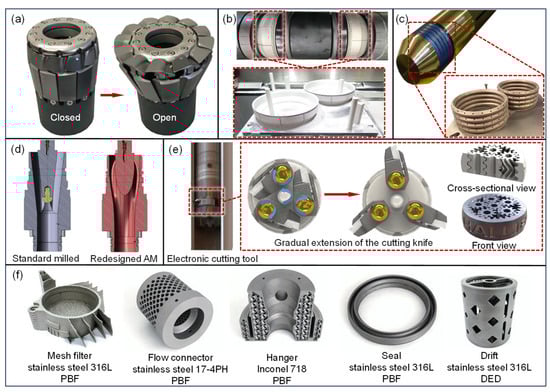 (a)

Closed

Open

(b)

(c)

(d)

Standard milled

Redesigned AM

(e)

Electronic cutting tool

Gradual extension of the cutting knife

Cross-sectional view

Front view

(f)

Mesh filter
stainless steel 316L
PBF

Flow connector
stainless steel 17-4PH
PBF

Hanger
Inconel 718
PBF

Seal
stainless steel 316L
PBF

Drift
stainless steel 316L
DED