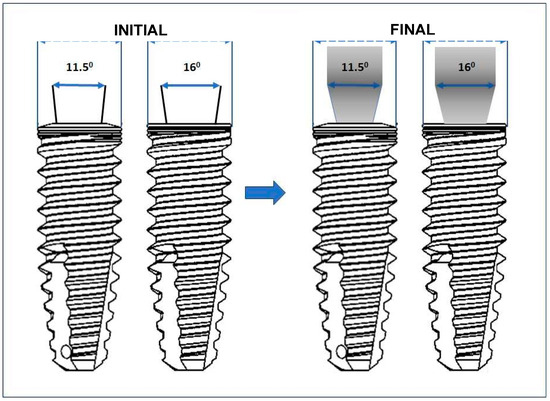 INITIAL

$11.5^0$

$16^0$

FINAL

$11.5^0$

$16^0$