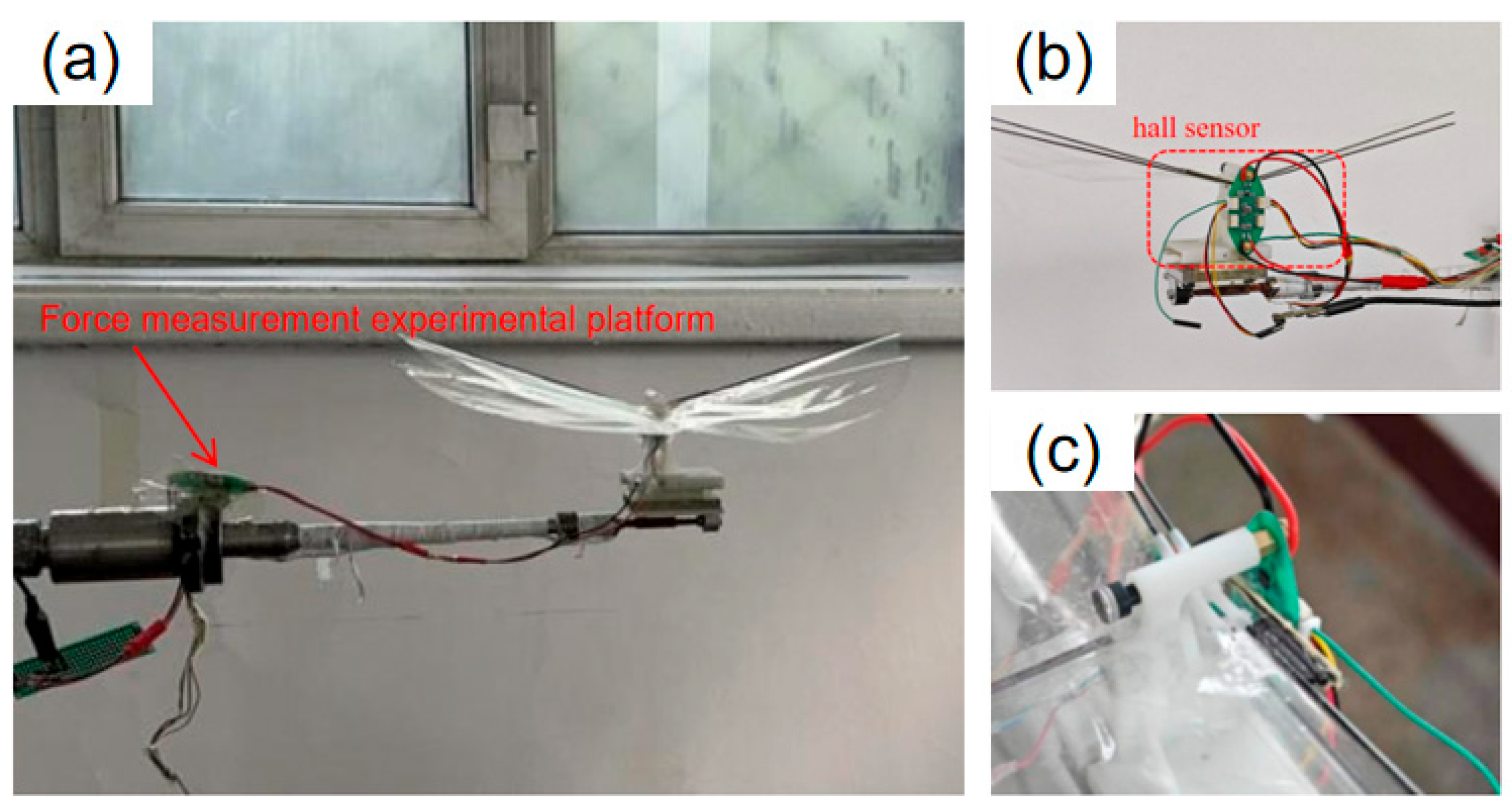 (a)

Force measurement experimental platform

(b)

hall sensor

(c)