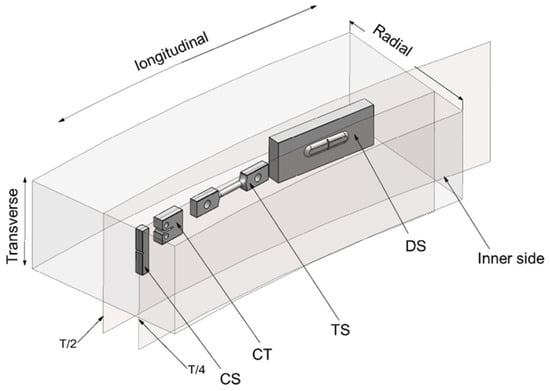 longitudinal
Radial
Transverse
DS
Inner side
TS
CT
CS
T/2
T/4