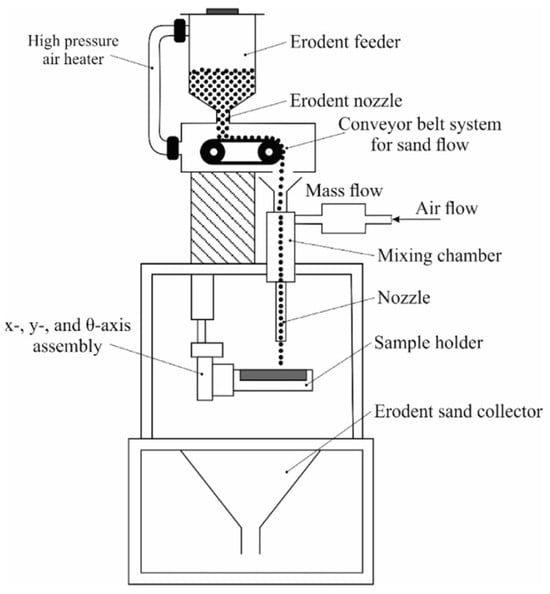 High pressure air heater

Erodent feeder

Erodent nozzle

Conveyor belt system for sand flow

Mass flow

Air flow

Mixing chamber

Nozzle

x-, y-, and θ-axis assembly

Sample holder

Erodent sand collector