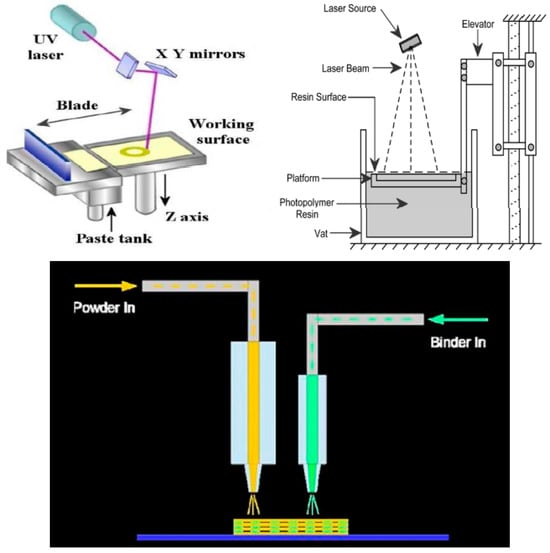 UV laser

X Y mirrors

Blade

Working surface

Z axis

Paste tank

Laser Source

Elevator

Laser Beam

Resin Surface

Platform

Photopolymer Resin

Vat

Powder In

Binder In