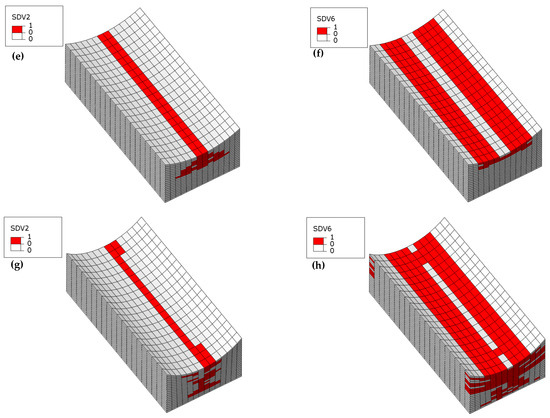 SDV2
1
0
0
(e)

SDV6
1
0
0
(f)

SDV2
1
0
0
(g)

SDV6
1
0
0
(h)