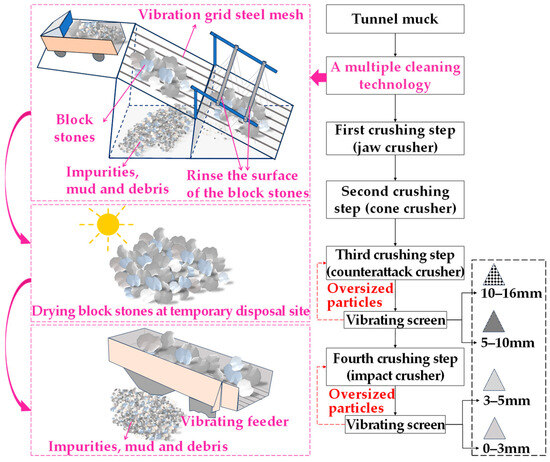 Vibration grid steel mesh

Block stones

Impurities, mud and debris

Rinse the surface of the block stones

Drying block stones at temporary disposal site

Vibrating feeder

Impurities, mud and debris

Tunnel muck

A multiple cleaning technology

First crushing step (jaw crusher)

Second crushing step (cone crusher)

Third crushing step (counterattack crusher)

Oversized particles

Vibrating screen

10–16mm

5–10mm

Fourth crushing step (impact crusher)

Oversized particles

Vibrating screen

3–5mm

0–3mm