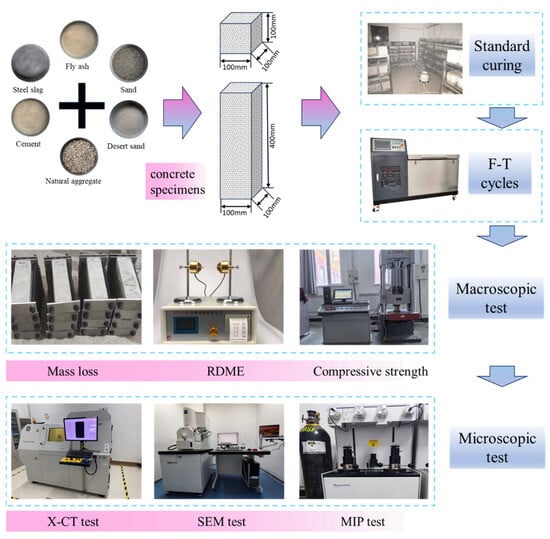 Fly ash

Steel slag

Sand

Cement

Desert sand

Natural aggregate

concrete specimens

100mm

100mm

100mm

400mm

100mm

100mm

Standard curing

F-T cycles

Macroscopic test

Mass loss

RDME

Compressive strength

Microscopic test

X-CT test

SEM test

MIP test