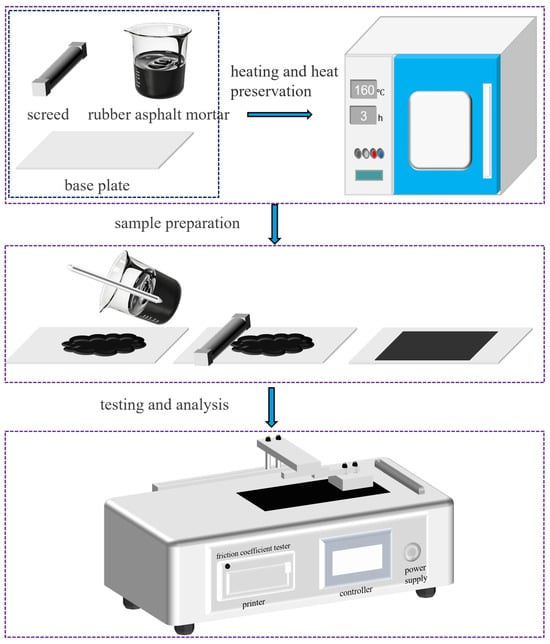 screed rubber asphalt mortar

base plate

heating and heat preservation

160 ℃

3 h

sample preparation

testing and analysis

friction coefficient tester

printer

controller

power supply