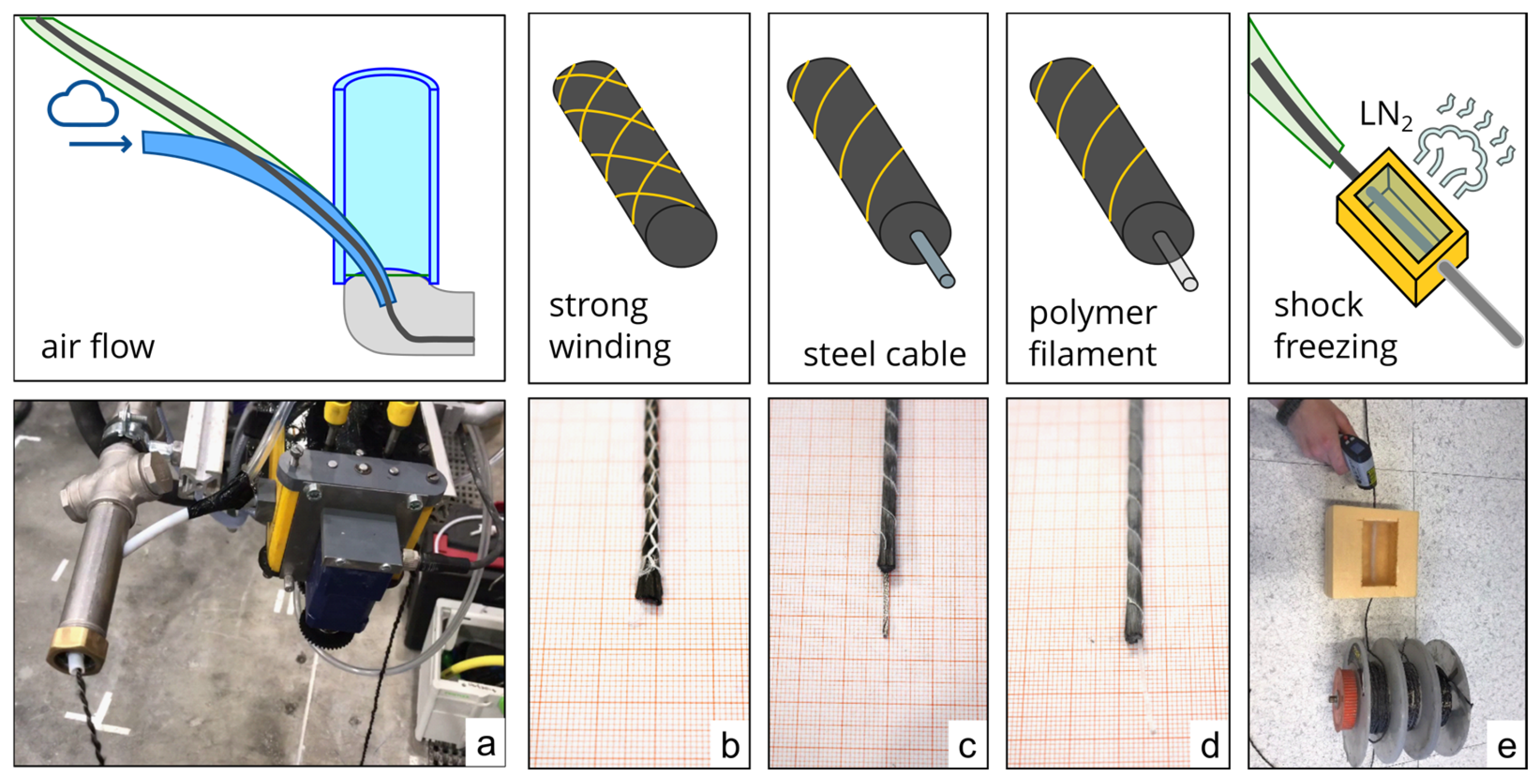 air flow

strong winding

steel cable

polymer filament

$LN_2$

shock freezing

a

b

c

d

e