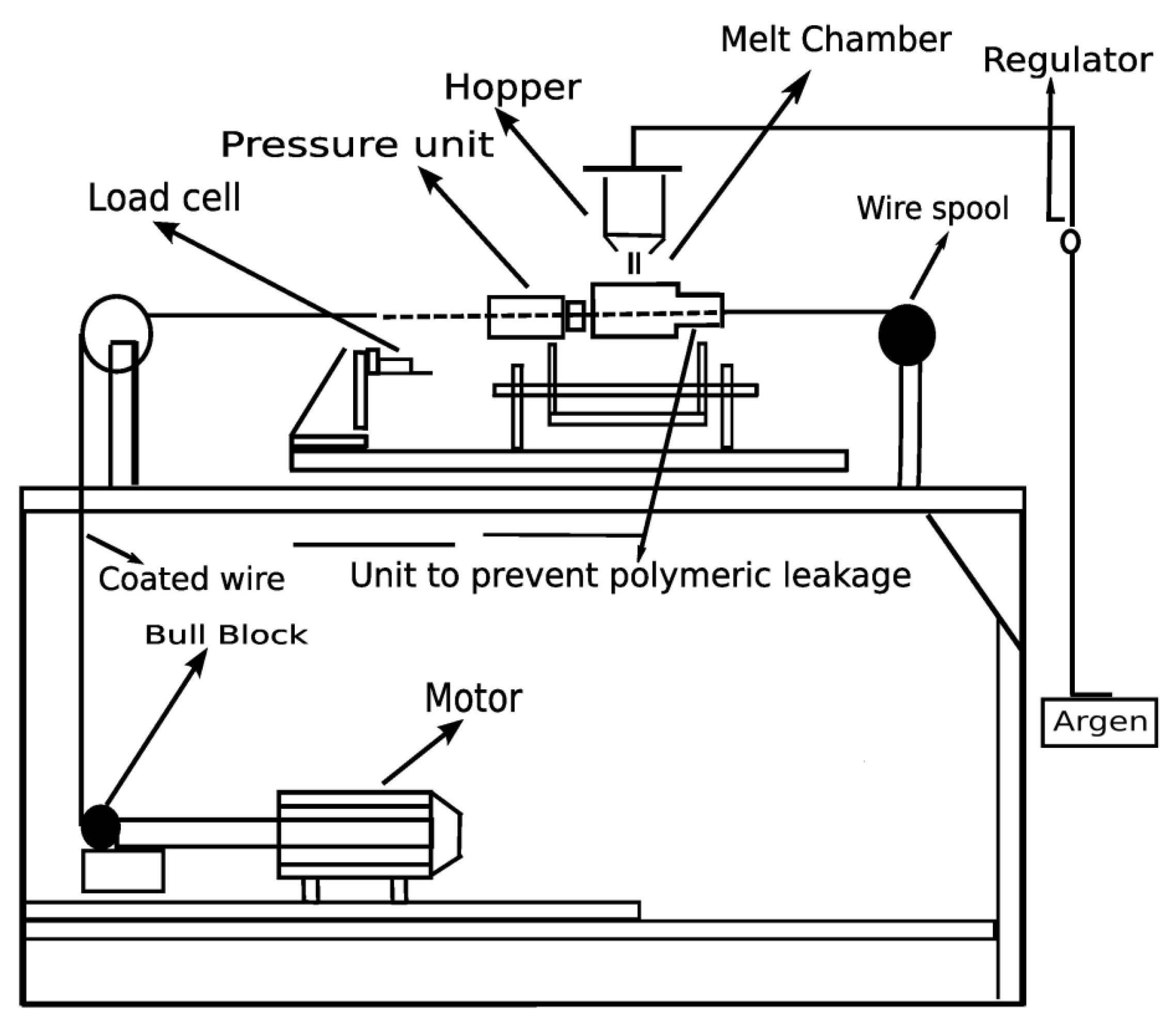 Melt Chamber
Regulator
Hopper
Pressure unit
Load cell
Wire spool
Coated wire
Unit to prevent polymeric leakage
Bull Block
Motor
Argen