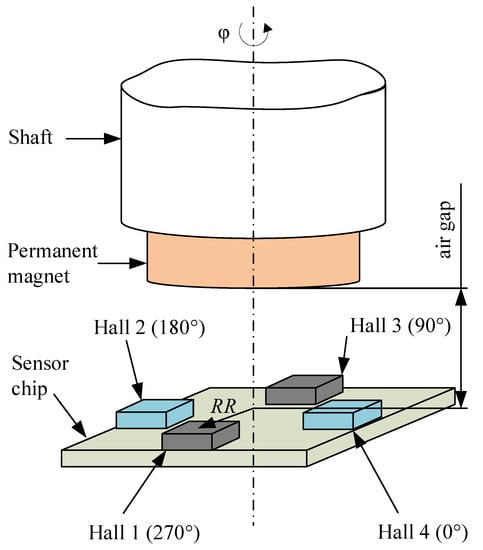 φ

Shaft

air gap

Permanent magnet

Hall 2 (180°)

Hall 3 (90°)

Sensor chip

RR

Hall 1 (270°)

Hall 4 (0°)