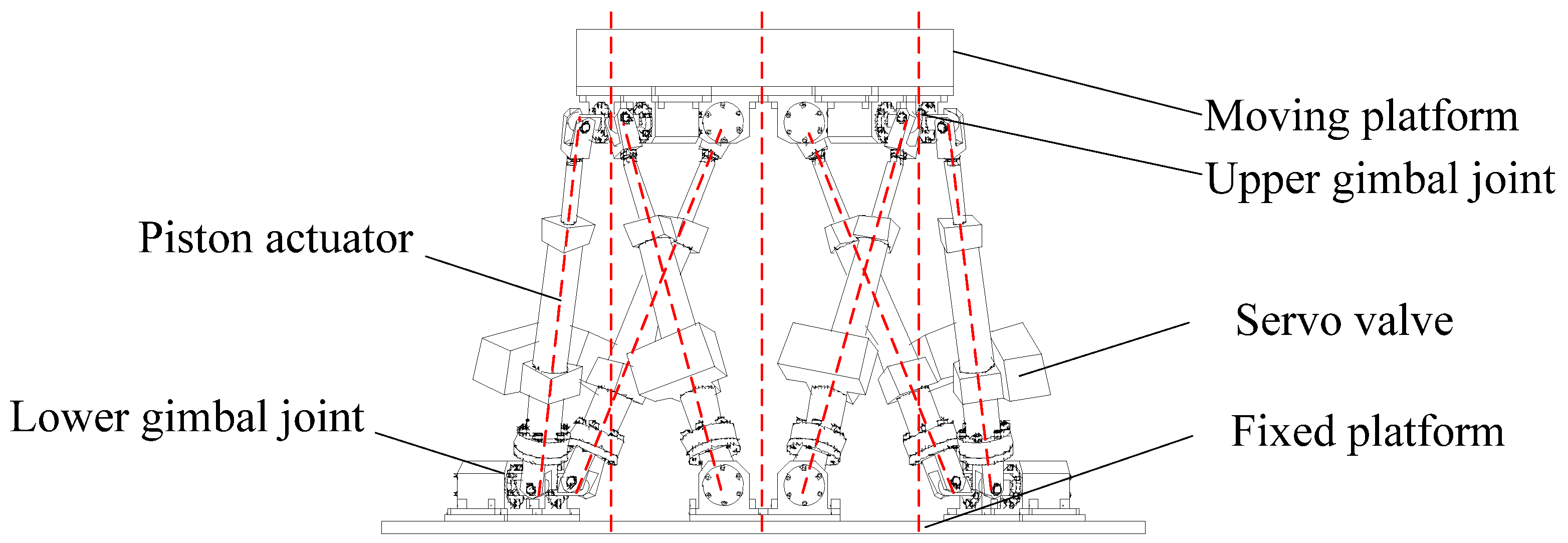 Moving platform
Upper gimbal joint
Piston actuator
Servo valve
Lower gimbal joint
Fixed platform