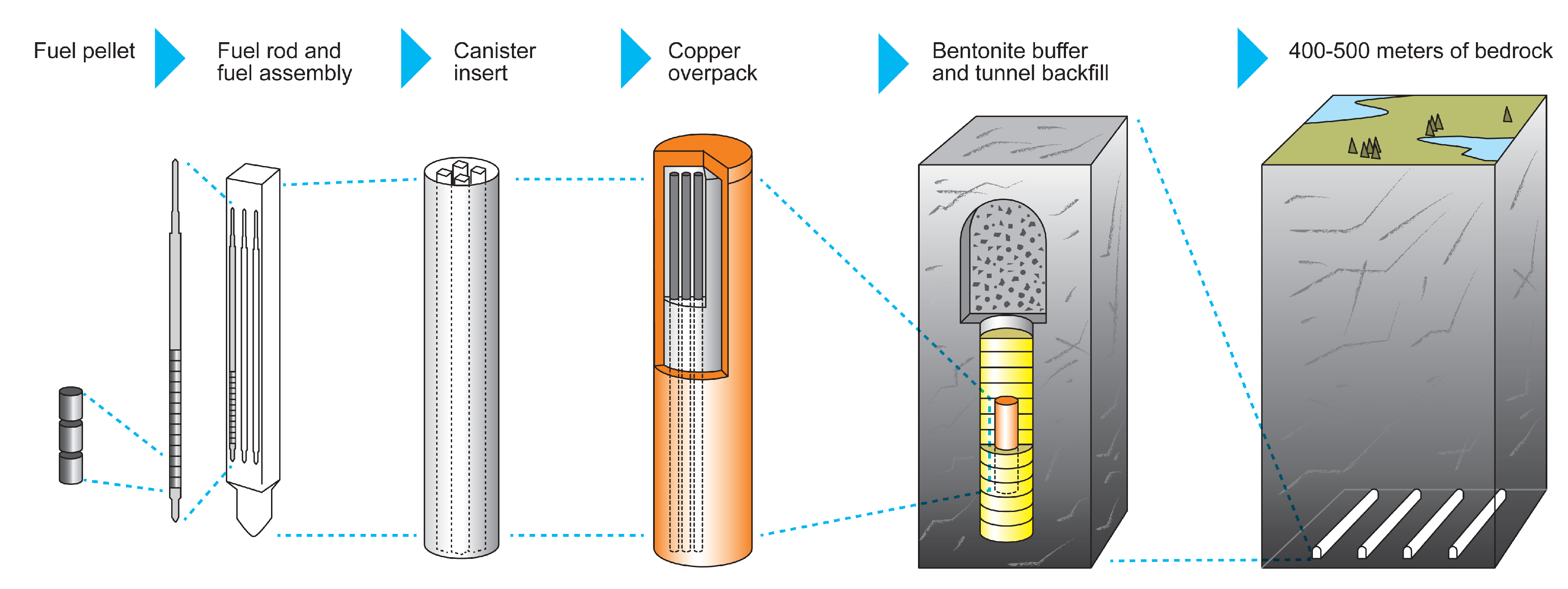 Fuel pellet

Fuel rod and fuel assembly

Canister insert

Copper overpack

Bentonite buffer and tunnel backfill

400-500 meters of bedrock