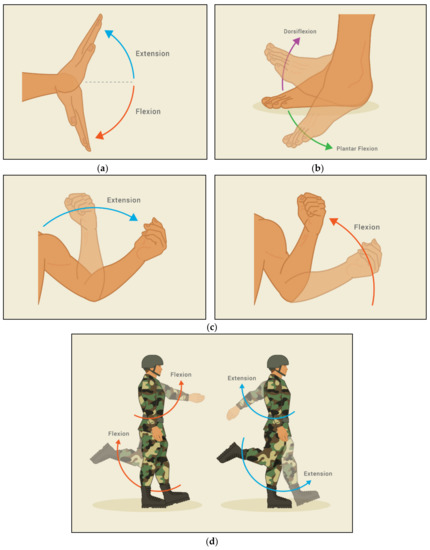 Extension

Flexion

(a)

Dorsiflexion

Plantar Flexion

(b)

Extension

Flexion

(c)

Flexion

Flexion

Extension

Extension

(d)