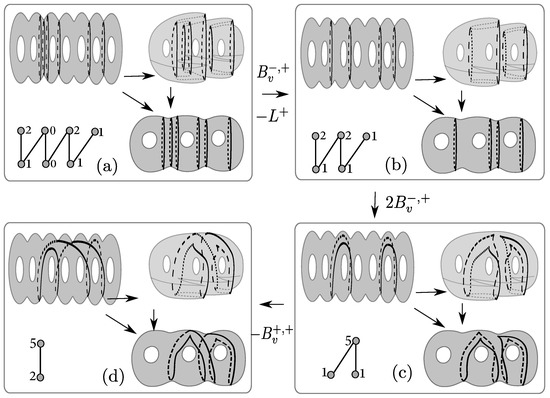 2 0 2 1

1 0 1

(a)

$B_v^{-,+}$

$-L^+$

2 2 1

1 1

(b)

$2B_v^{-,+}$

5

2

(d)

$-B_v^{+,+}$

5

1 1

(c)