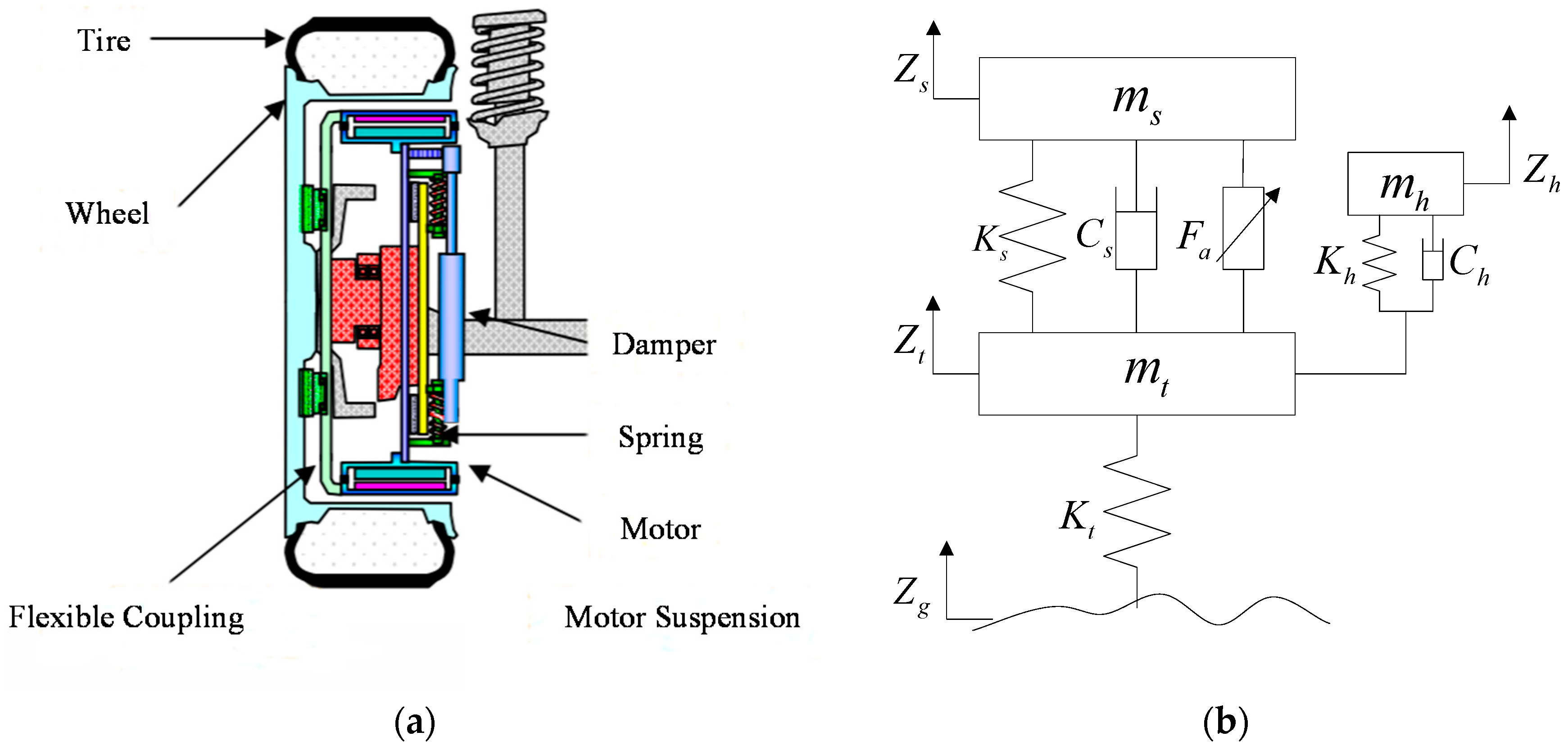 Tire

Wheel

Damper

Spring

Motor

Flexible Coupling

Motor Suspension

(a)

$Z_s$

$m_s$

$K_s$

$C_s$

$F_a$

$m_h$

$Z_h$

$K_h$

$C_h$

$Z_t$

$m_t$

$K_t$

$Z_g$

(b)