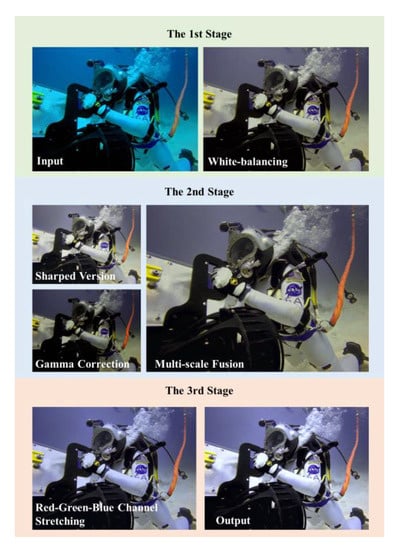 The 1st Stage

Input

White-balancing

The 2nd Stage

Sharped Version

Gamma Correction

Multi-scale Fusion

The 3rd Stage

Red-Green-Blue Channel Stretching

Output