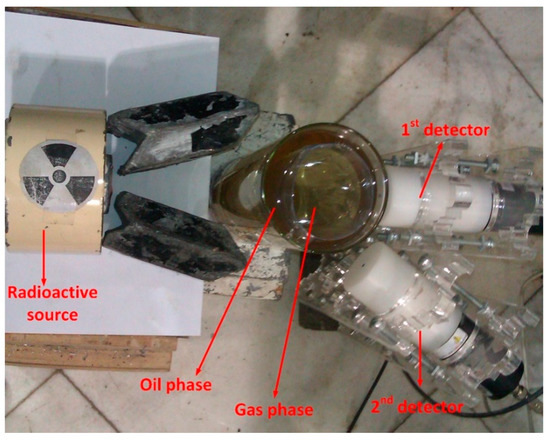 $1^{st}$ detector

Radioactive source

Oil phase

Gas phase

$2^{nd}$ detector