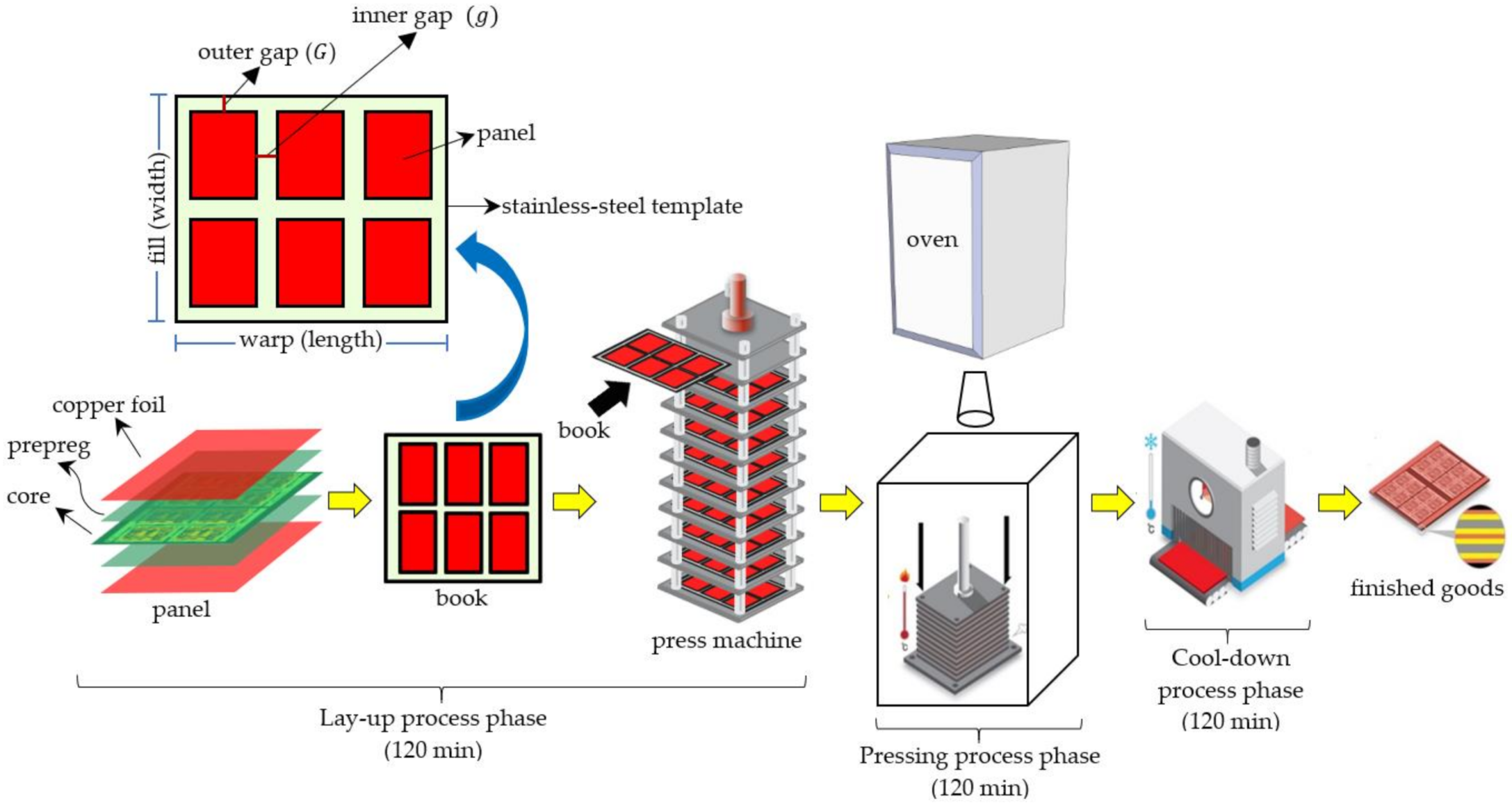 inner gap $(g)$

outer gap $(G)$

panel

stainless-steel template

fill (width)

warp (length)

oven

copper foil

prepreg

core

panel

book

book

press machine

finished goods

Lay-up process phase (120 min)

Pressing process phase (120 min)

Cool-down process phase (120 min)