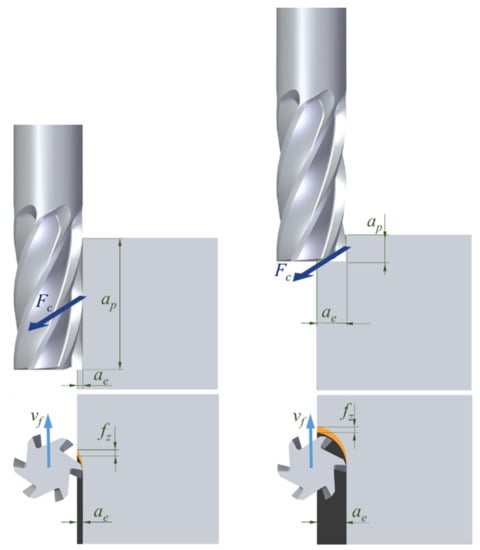 $F_c$
$a_p$
$a_e$
$v_f$
$f_z$
$a_e$

$a_p$
$F_c$
$a_e$
$v_f$
$f_z$
$a_e$