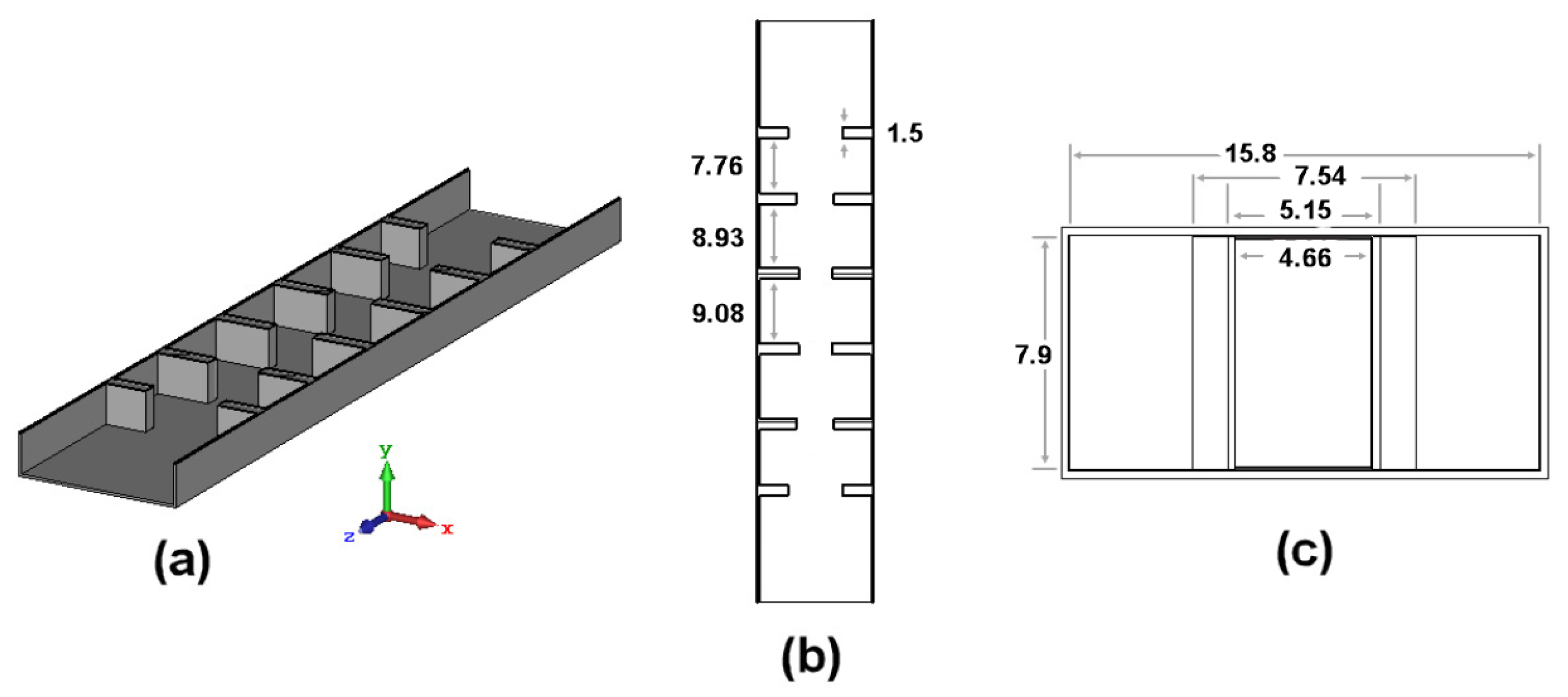 y
z
x
(a)

1.5
7.76
8.93
9.08
(b)

15.8
7.54
5.15
4.66
7.9
(c)