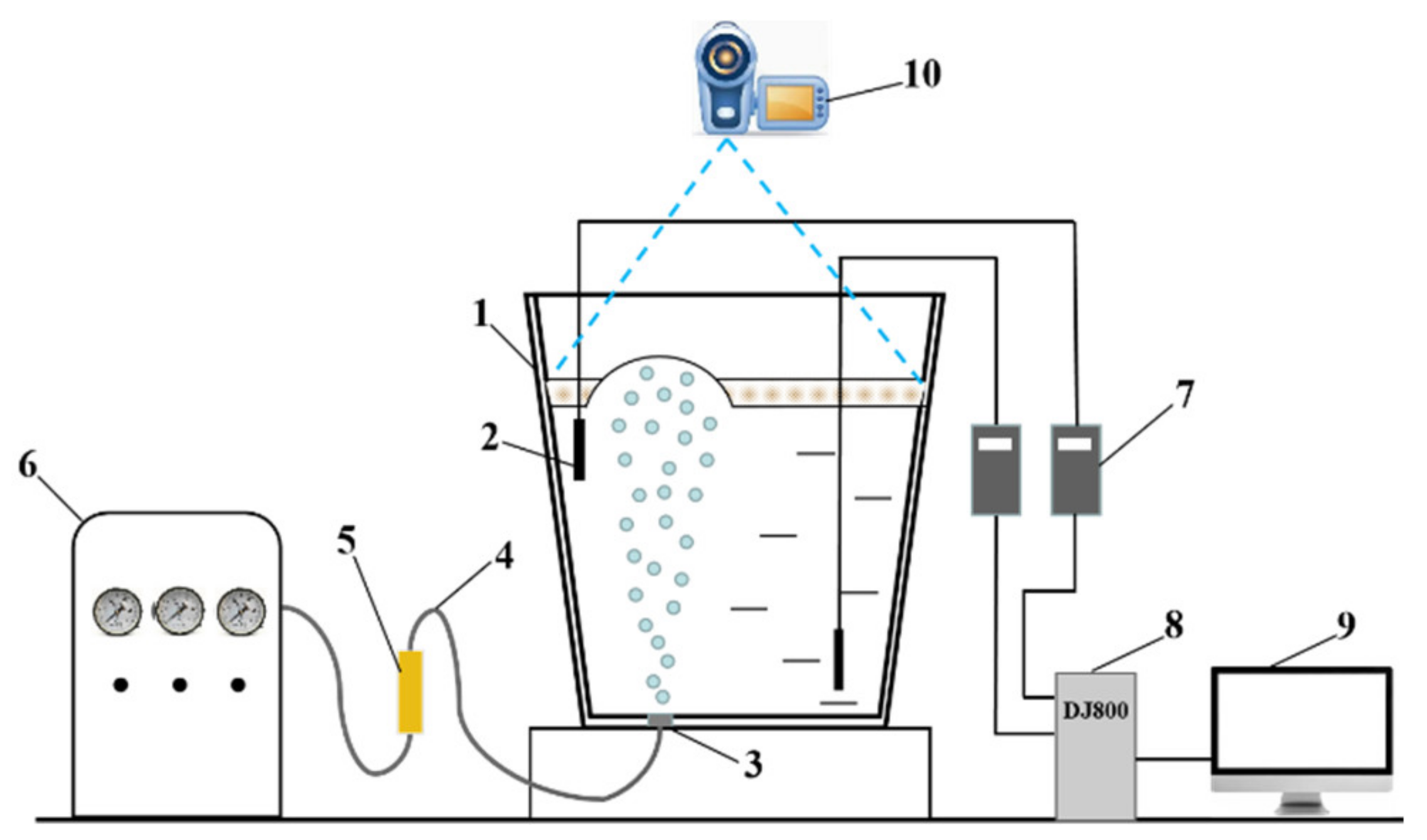 10
1
2
7
6
5
4
8
9
DJ800
3