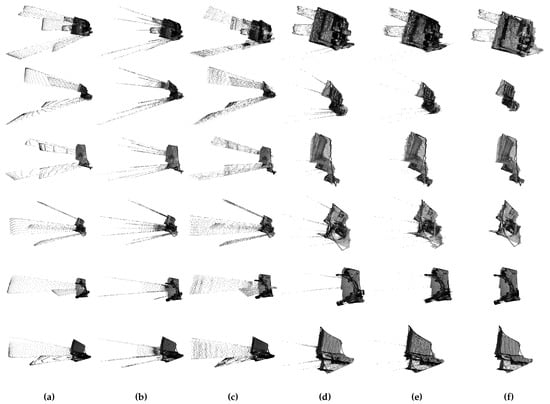 (a) (b) (c) (d) (e) (f)