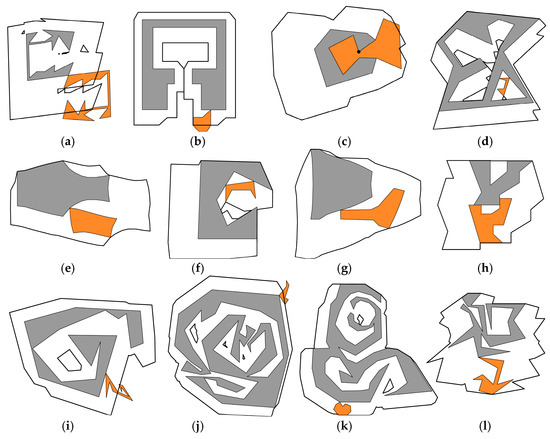 (a) (b) (c) (d)

(e) (f) (g) (h)

(i) (j) (k) (l)