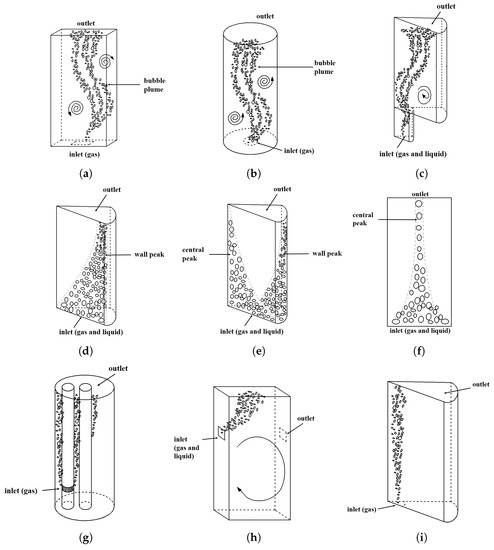 outlet

bubble plume

inlet (gas)

(a)

outlet

bubble plume

inlet (gas)

(b)

outlet

inlet (gas and liquid)

(c)

outlet

wall peak

inlet (gas and liquid)

(d)

outlet

central peak

wall peak

inlet (gas and liquid)

(e)

outlet

central peak

inlet (gas and liquid)

(f)

outlet

inlet (gas)

(g)

inlet (gas and liquid)

outlet

(h)

outlet

inlet (gas)

(i)