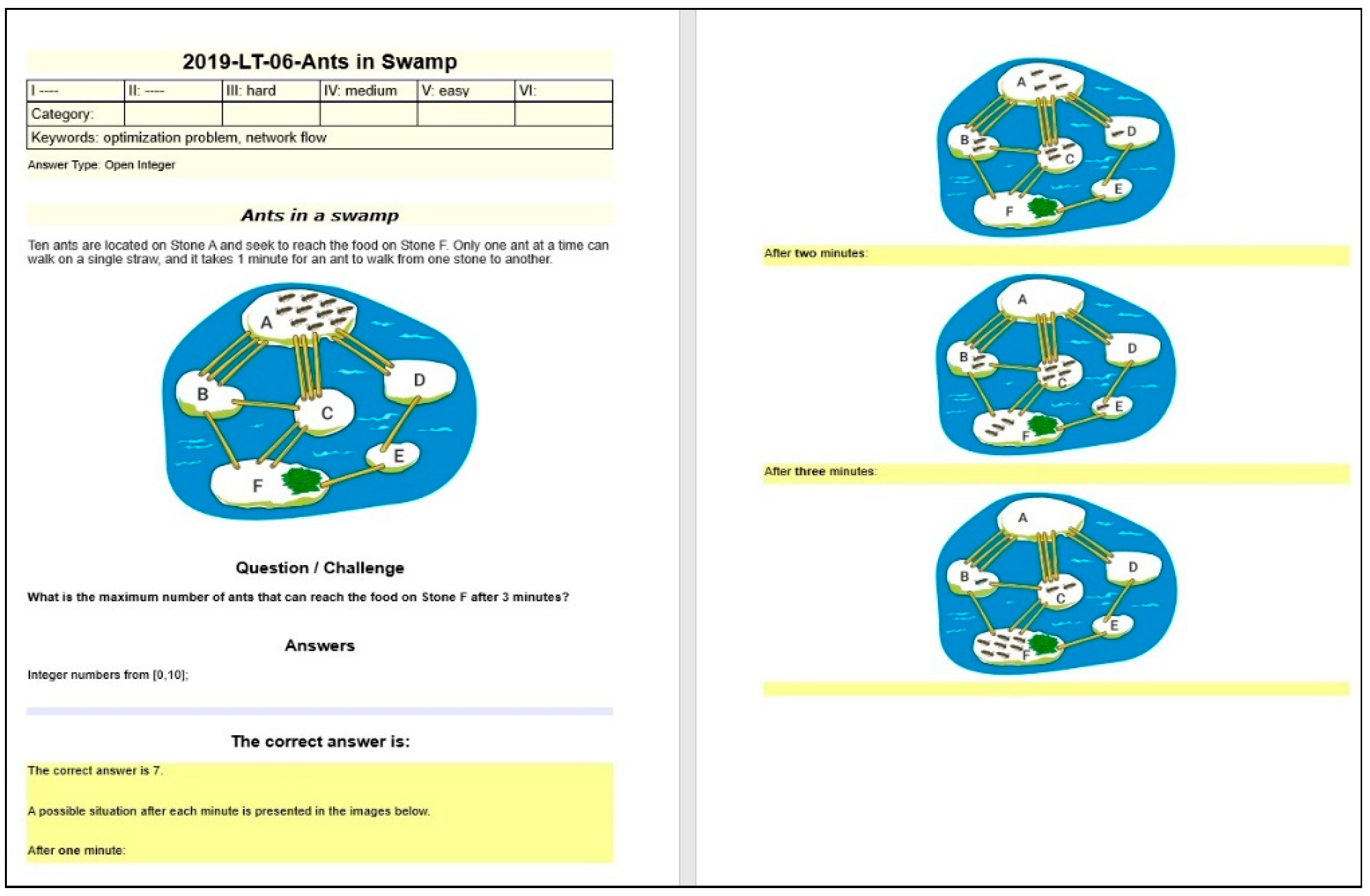 2019-LT-06-Ants in Swamp

| I ---- | II: ---- | III: hard | IV: medium | V: easy | VI: |
|---|---|---|---|---|---|
| Category: | | | | | |
| Keywords: optimization problem, network flow | | | | | |

Answer Type: Open Integer

Ants in a swamp

Ten ants are located on Stone A and seek to reach the food on Stone F. Only one ant at a time can walk on a single straw, and it takes 1 minute for an ant to walk from one stone to another.

A B C D E F

Question / Challenge

What is the maximum number of ants that can reach the food on Stone F after 3 minutes?

Answers

Integer numbers from [0,10];

The correct answer is:

The correct answer is 7.

A possible situation after each minute is presented in the images below.

After one minute:

A B C D E F

After two minutes:

A B C D E F

After three minutes:

A B C D E F