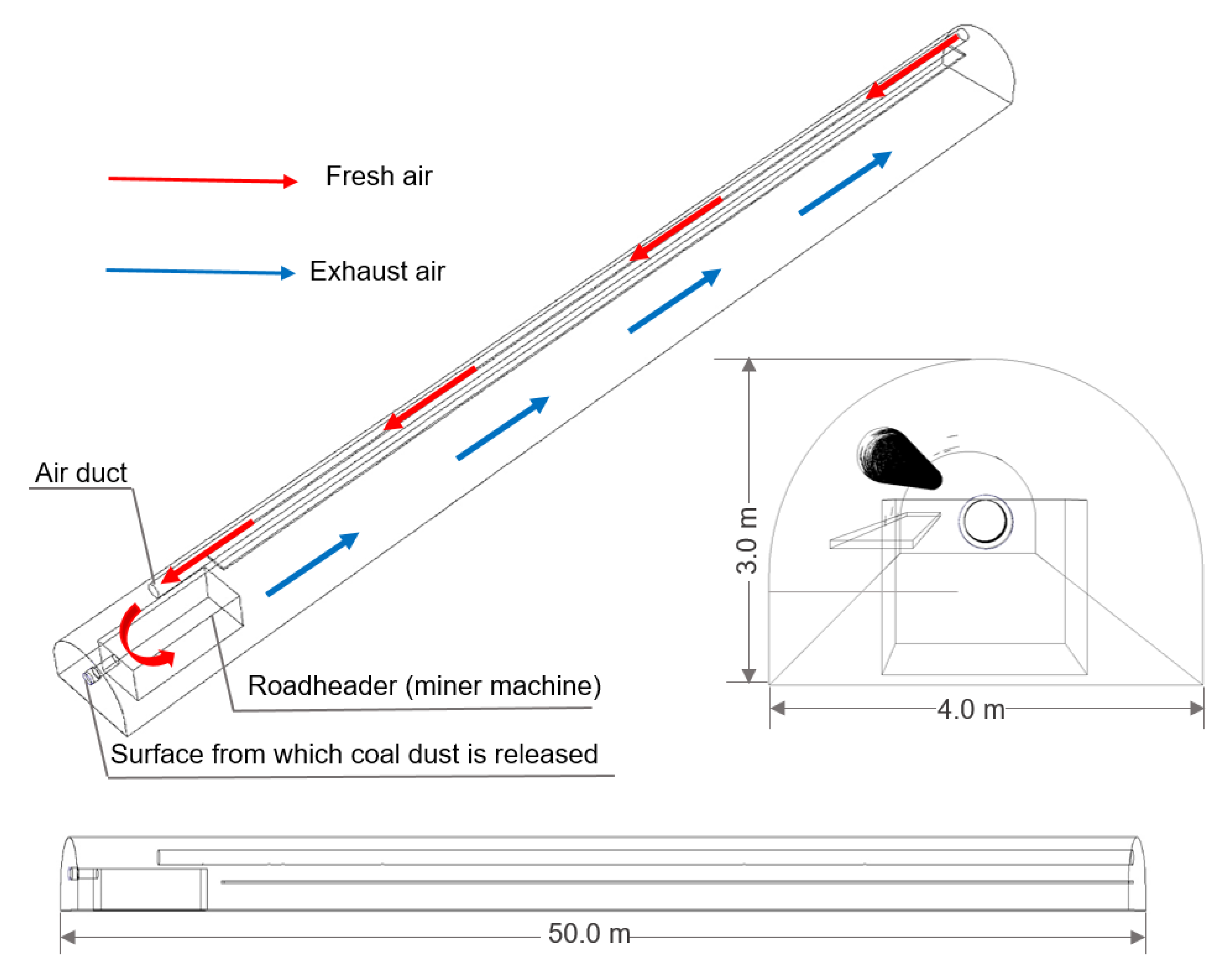 Fresh air

Exhaust air

Air duct

Roadheader (miner machine)

Surface from which coal dust is released

3.0 m

4.0 m

50.0 m