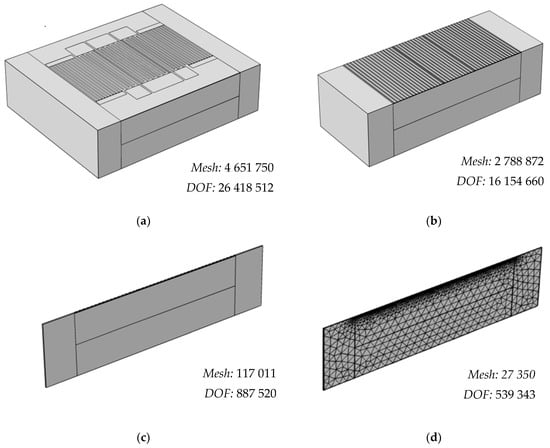 Mesh: 4 651 750
DOF: 26 418 512

(a)

Mesh: 2 788 872
DOF: 16 154 660

(b)

Mesh: 117 011
DOF: 887 520

(c)

Mesh: 27 350
DOF: 539 343

(d)