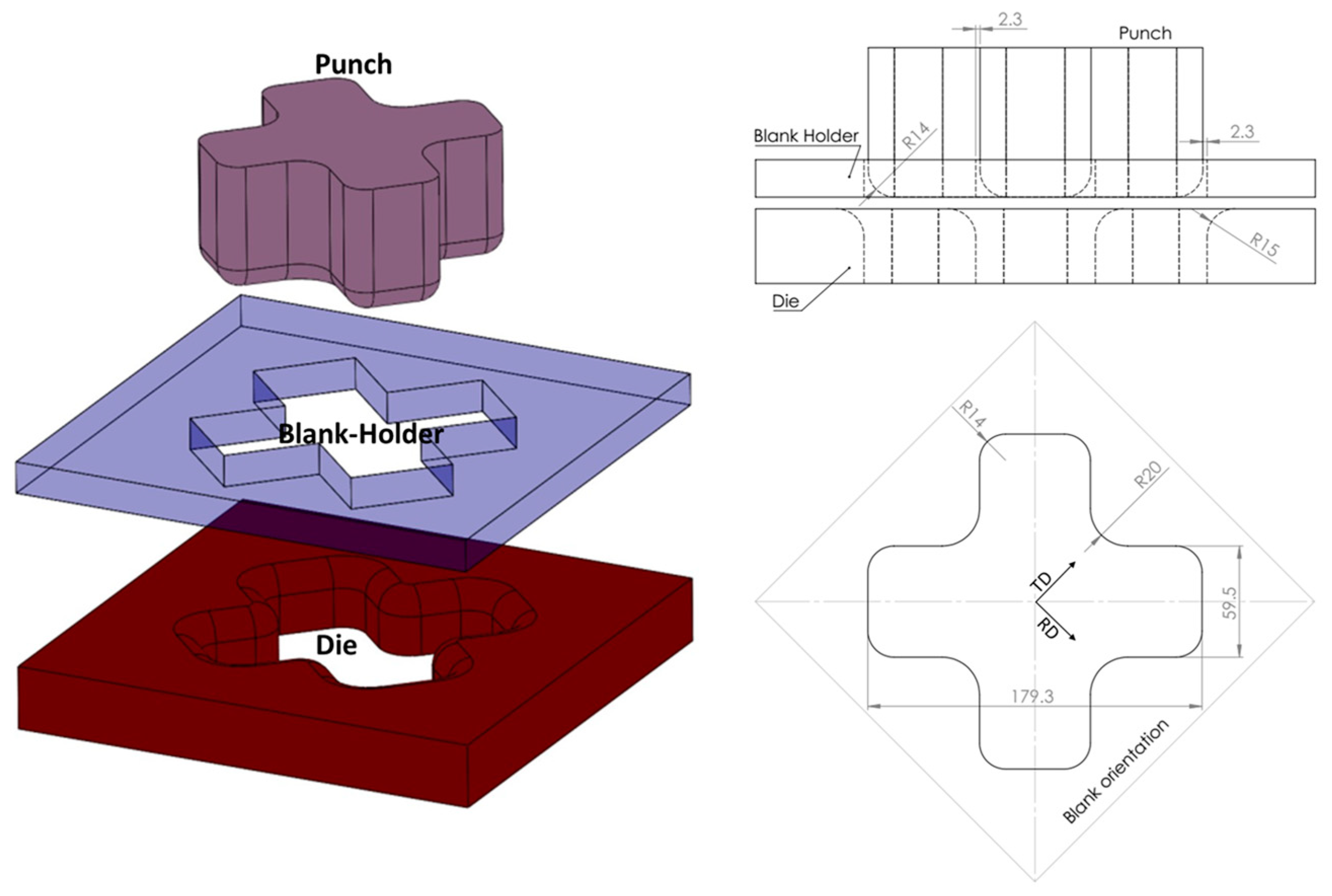 Punch

Blank-Holder

Die

2.3

Punch

Blank Holder

R14

2.3

R15

Die

R14

R20

TD

RD

59.5

179.3

Blank orientation