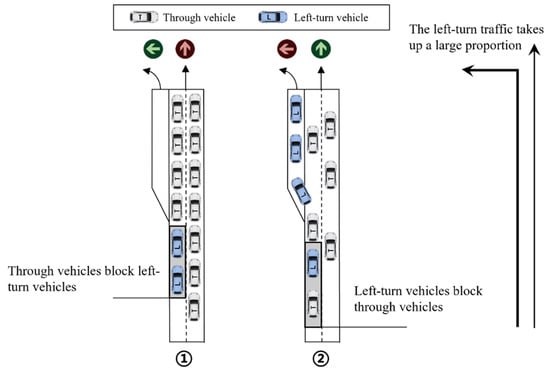 T Through vehicle L Left-turn vehicle

The left-turn traffic takes up a large proportion

Through vehicles block left-turn vehicles

Left-turn vehicles block through vehicles

①

②