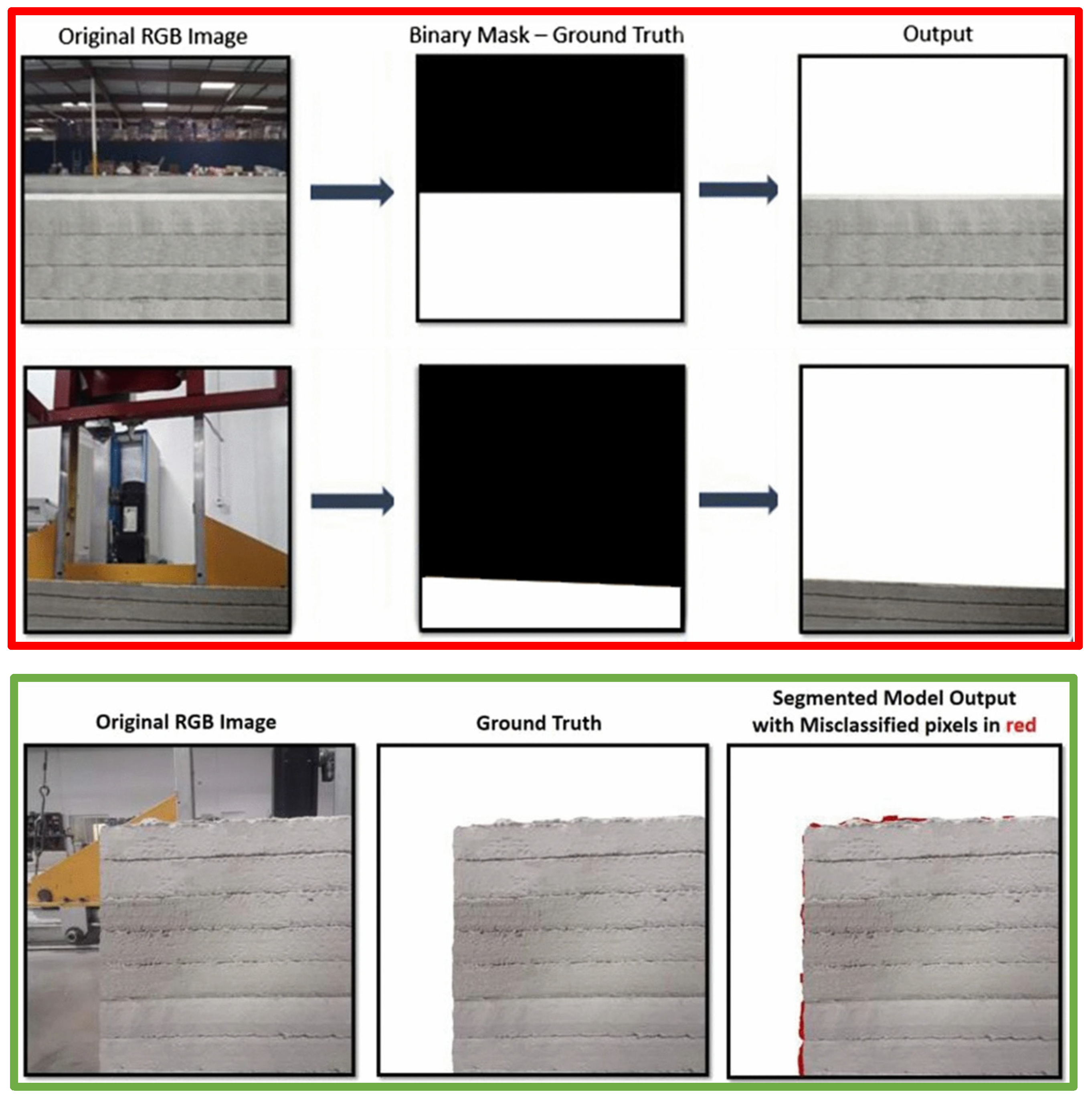 Original RGB Image

Binary Mask – Ground Truth

Output

Original RGB Image

Ground Truth

Segmented Model Output with Misclassified pixels in red