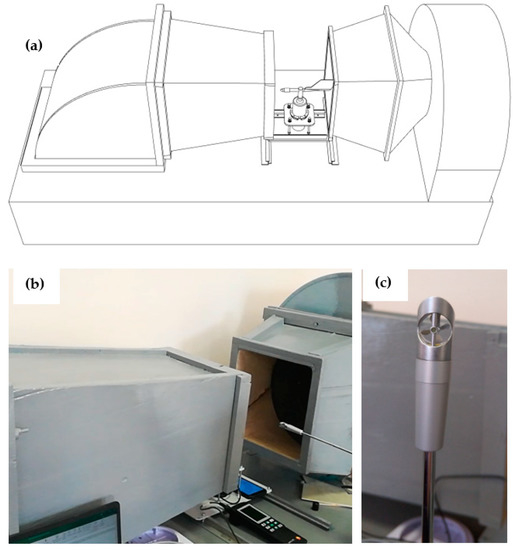 (a)

(b)

(c)