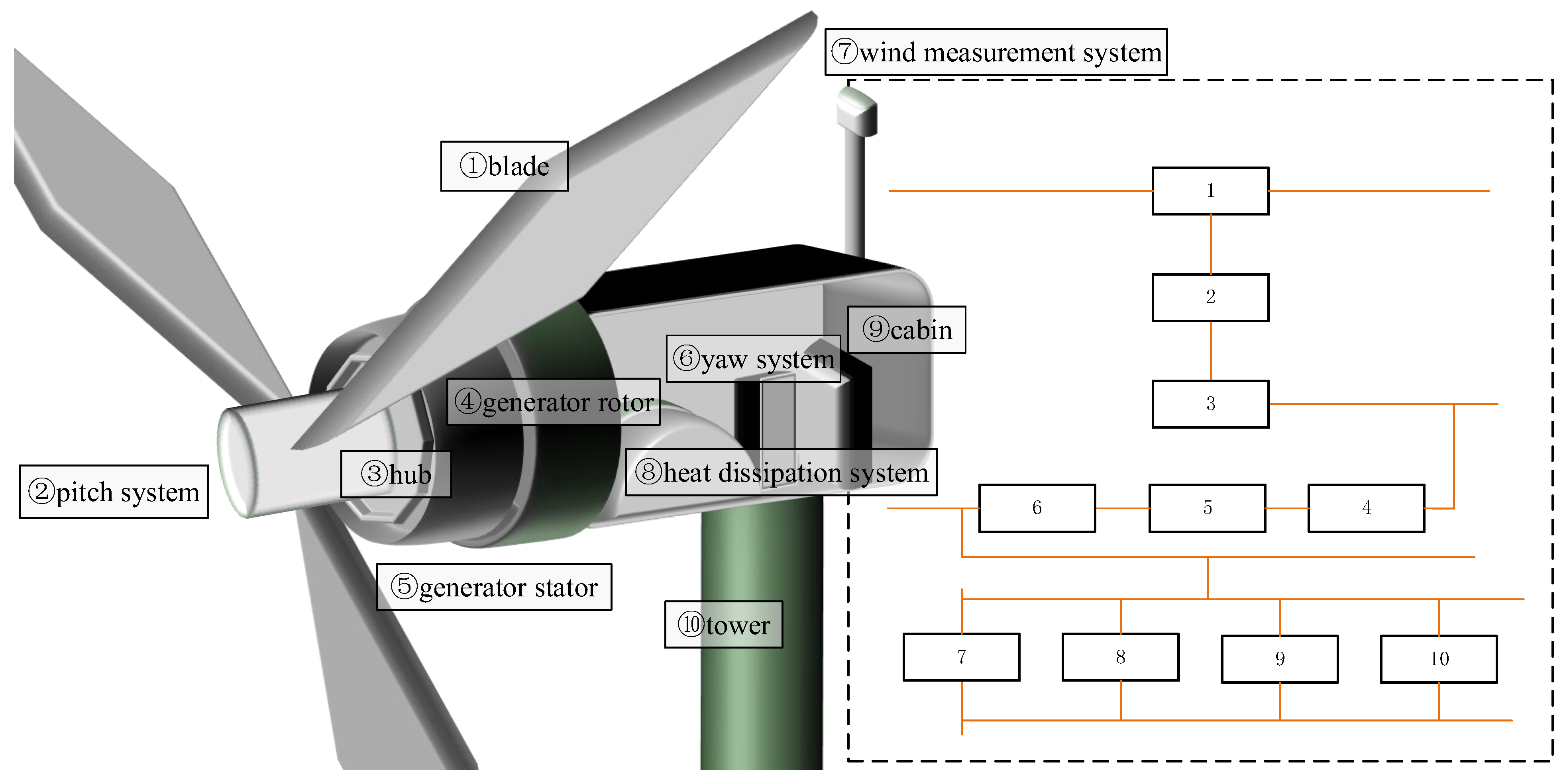 ⑦wind measurement system

①blade

⑨cabin

⑥yaw system

④generator rotor

③hub

⑧heat dissipation system

②pitch system

⑤generator stator

⑩tower

1

2

3

6

5

4

7

8

9

10