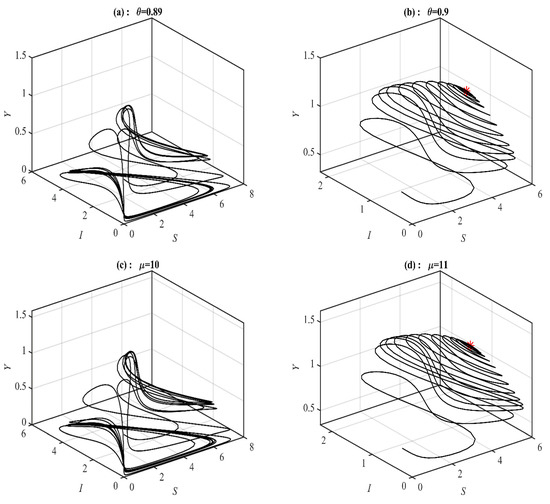 (a) : $\theta$=0.89

1.5
1
0.5
0
$Y$
6
4
2
0
$I$
0
2
4
6
8
$S$

(b) : $\theta$=0.9

1.5
1
0.5
$Y$
2
1
0
$I$
0
2
4
6
$S$

(c) : $\mu$=10

1.5
1
0.5
0
$Y$
6
4
2
0
$I$
0
2
4
6
8
$S$

(d) : $\mu$=11

1.5
1
0.5
$Y$
2
1
0
$I$
0
2
4
6
$S$