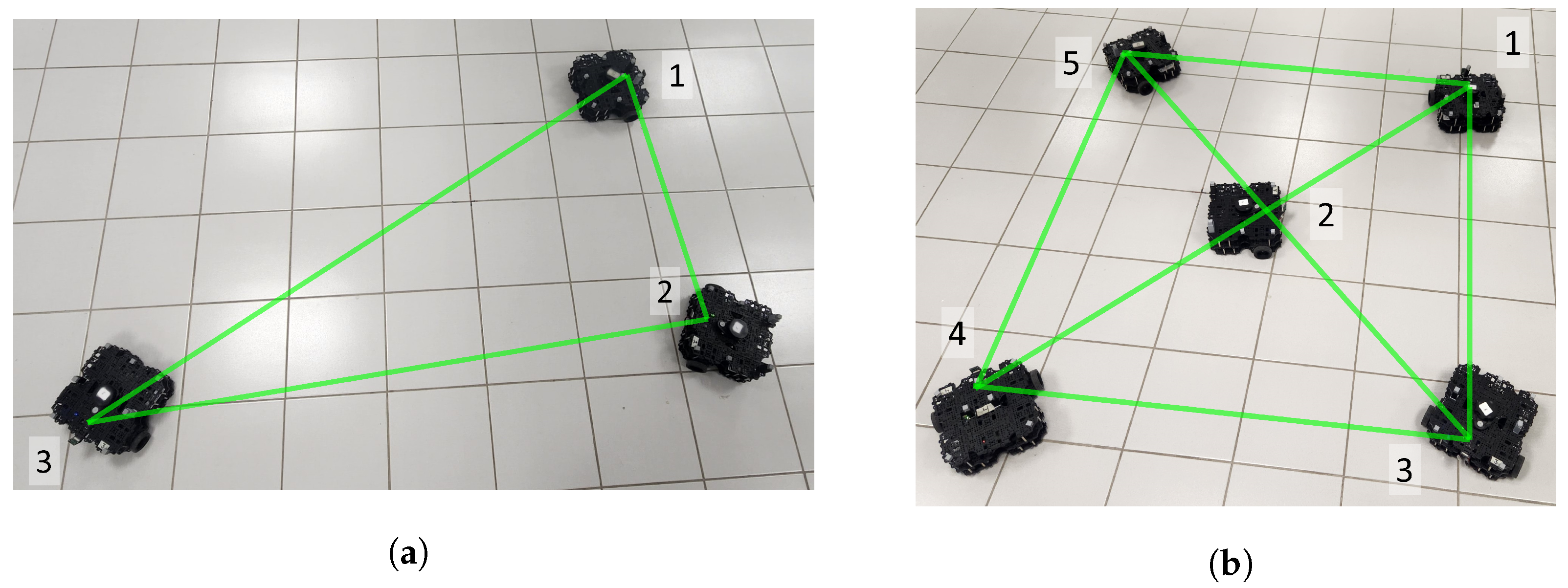 1

2

3

(a)

5

1

2

4

3

(b)