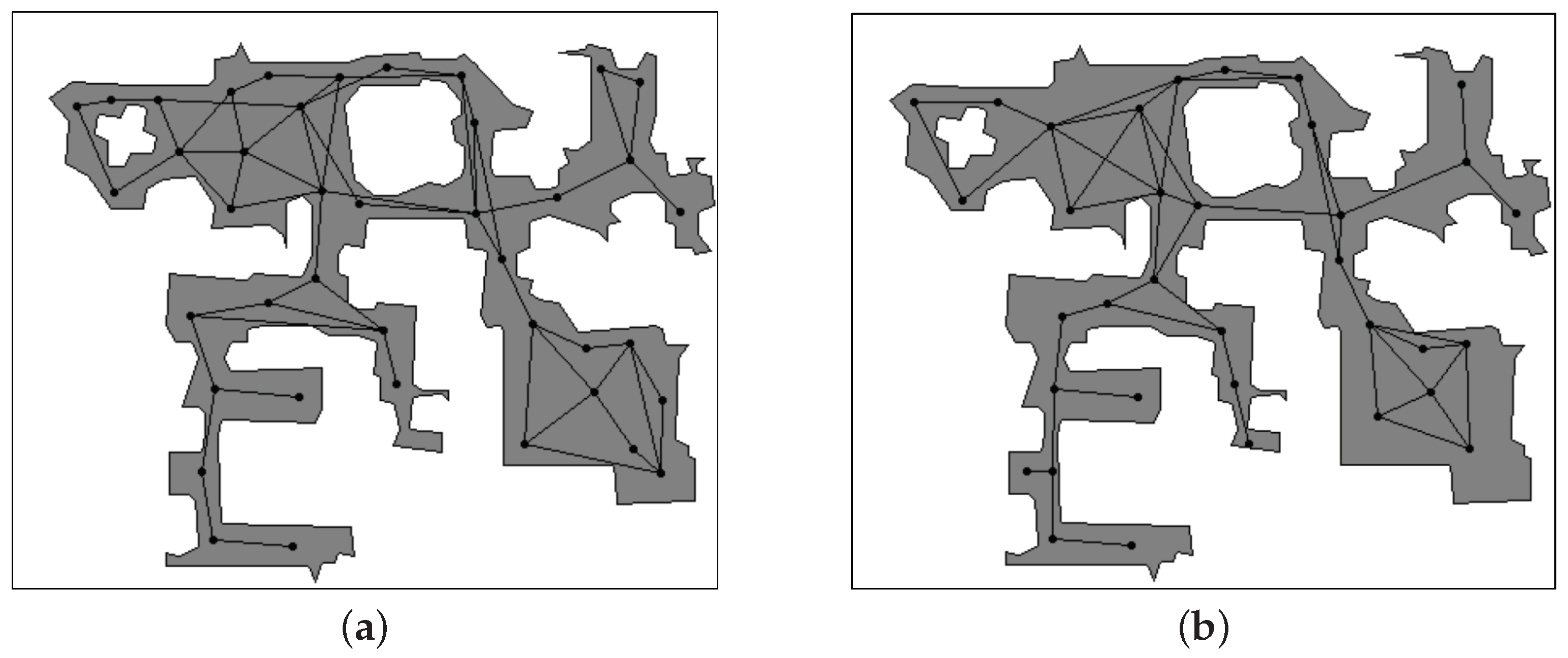 (a)

(b)