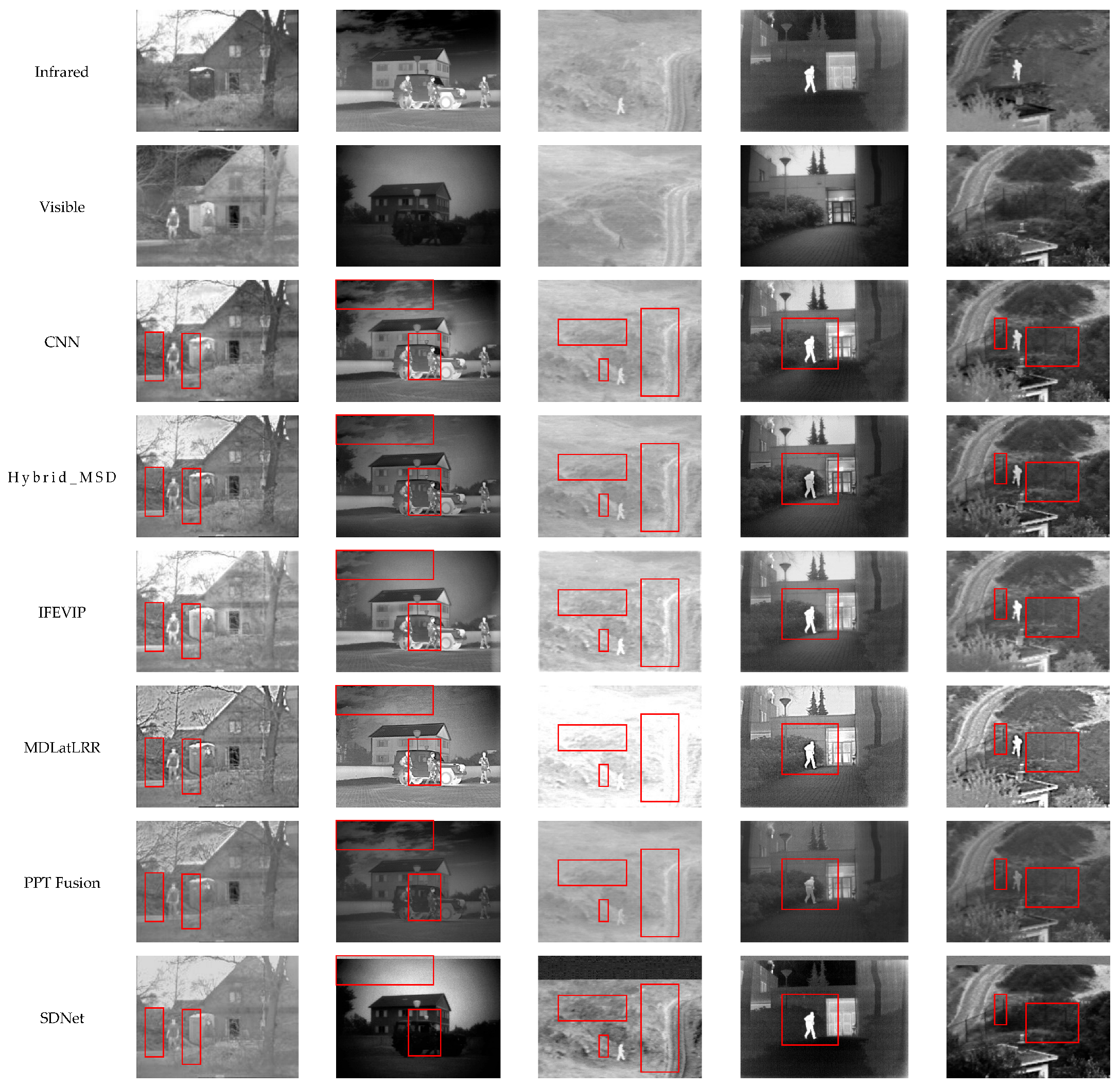 Infrared

Visible

CNN

Hybrid_MSD

IFEVIP

MDLatLRR

PPT Fusion

SDNet