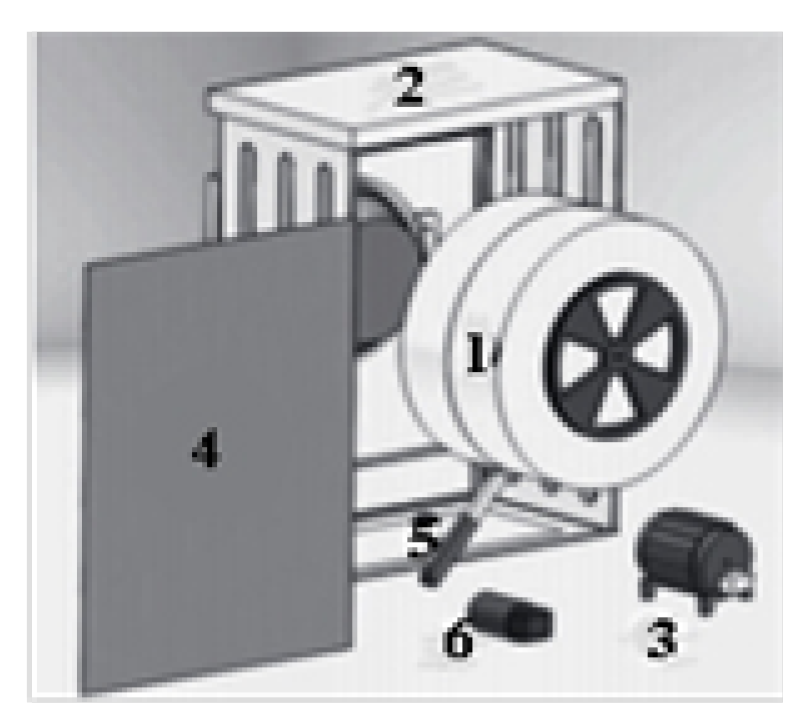 2
1
4
5
6
3