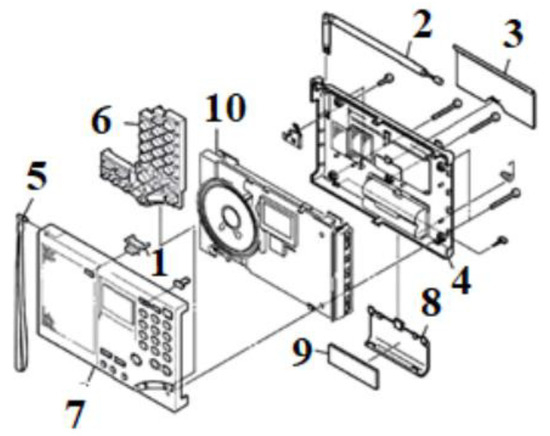 2
3
6
10
5
1
4
8
9
7