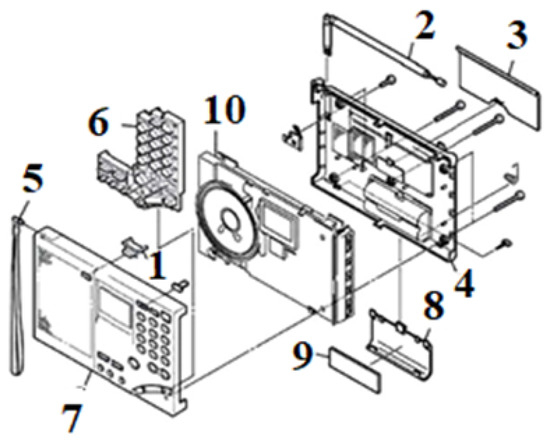 2
3
6
10
5
1
4
8
9
7