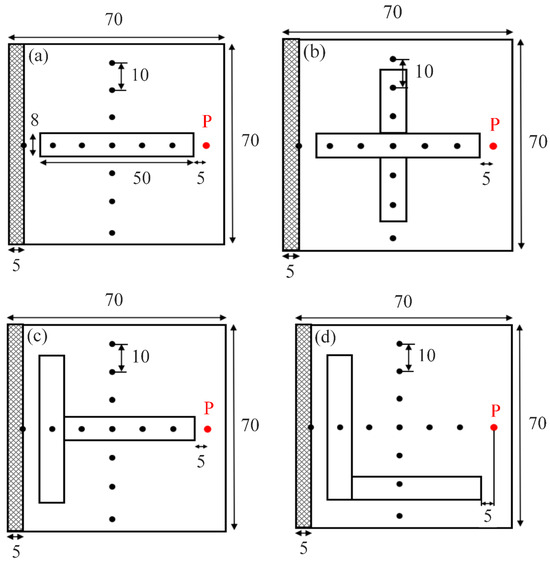 70
(a)
10
8
P
70
50
5
5

70
(b)
10
P
70
5
5

70
(c)
10
P
70
5
5

70
(d)
10
P
70
5
5