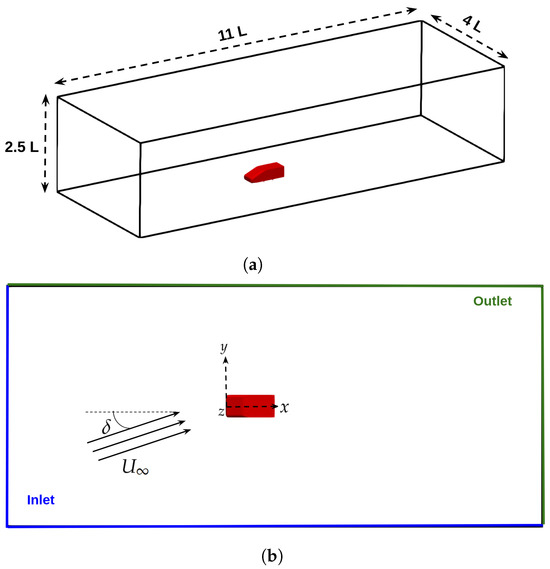 11 L

4 L

2.5 L

(a)

Outlet

$y$

$z$

$x$

$\delta$

$U_\infty$

Inlet

(b)