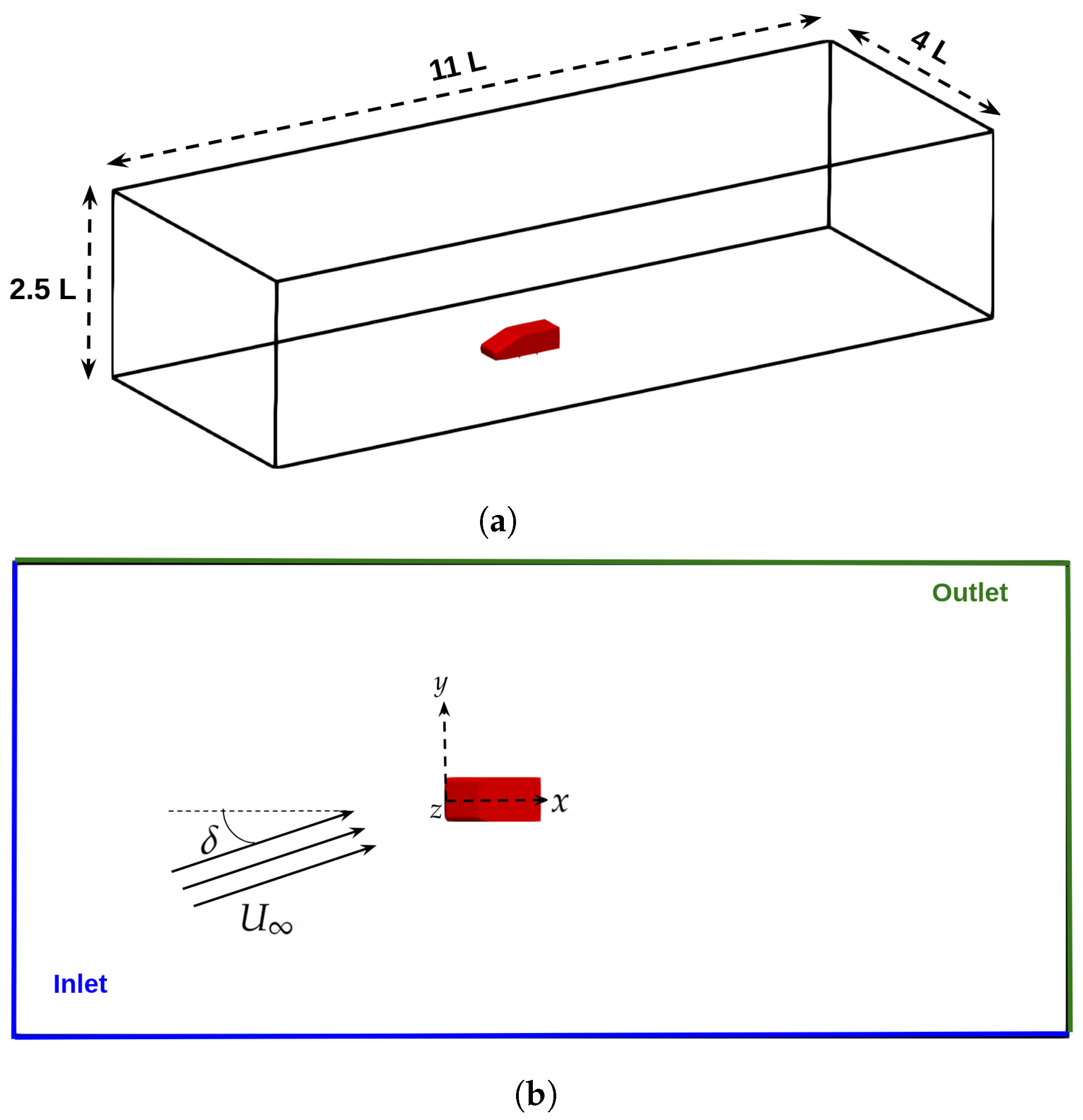 11 L

4 L

2.5 L

(a)

Outlet

$y$

$z$

$x$

$\delta$

$U_\infty$

Inlet

(b)