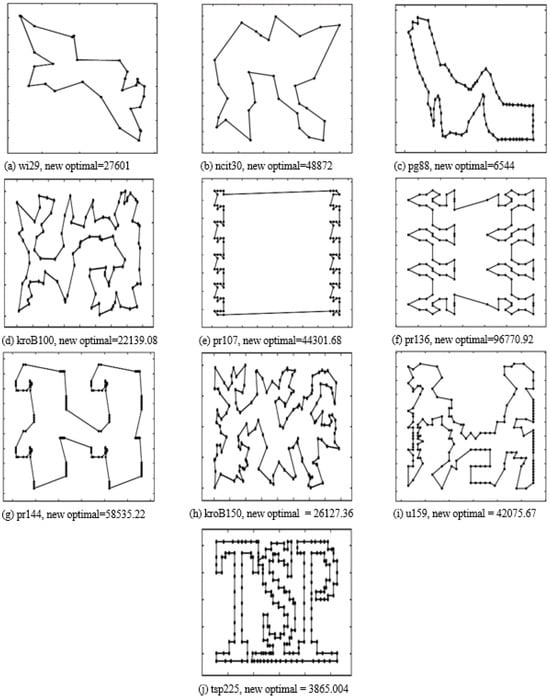 (a) wi29, new optimal=27601

(b) ncit30, new optimal=48872

(c) pg88, new optimal=6544

(d) kroB100, new optimal=22139.08

(e) pr107, new optimal=44301.68

(f) pr136, new optimal=96770.92

(g) pr144, new optimal=58535.22

(h) kroB150, new optimal = 26127.36

(i) u159, new optimal = 42075.67

(j) tsp225, new optimal = 3865.004