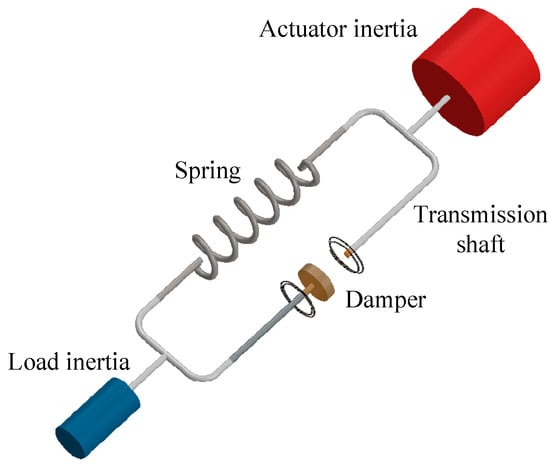 Actuator inertia

Spring

Transmission shaft

Damper

Load inertia