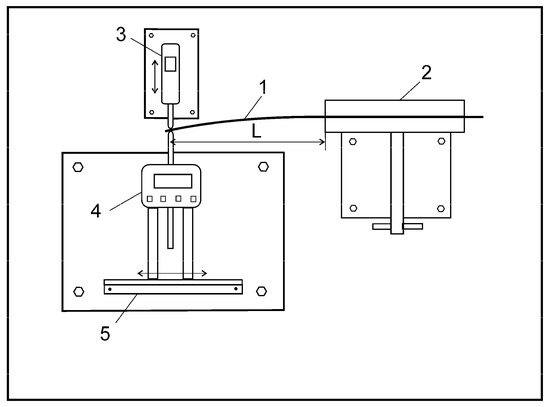 3
1
2
L
4
5