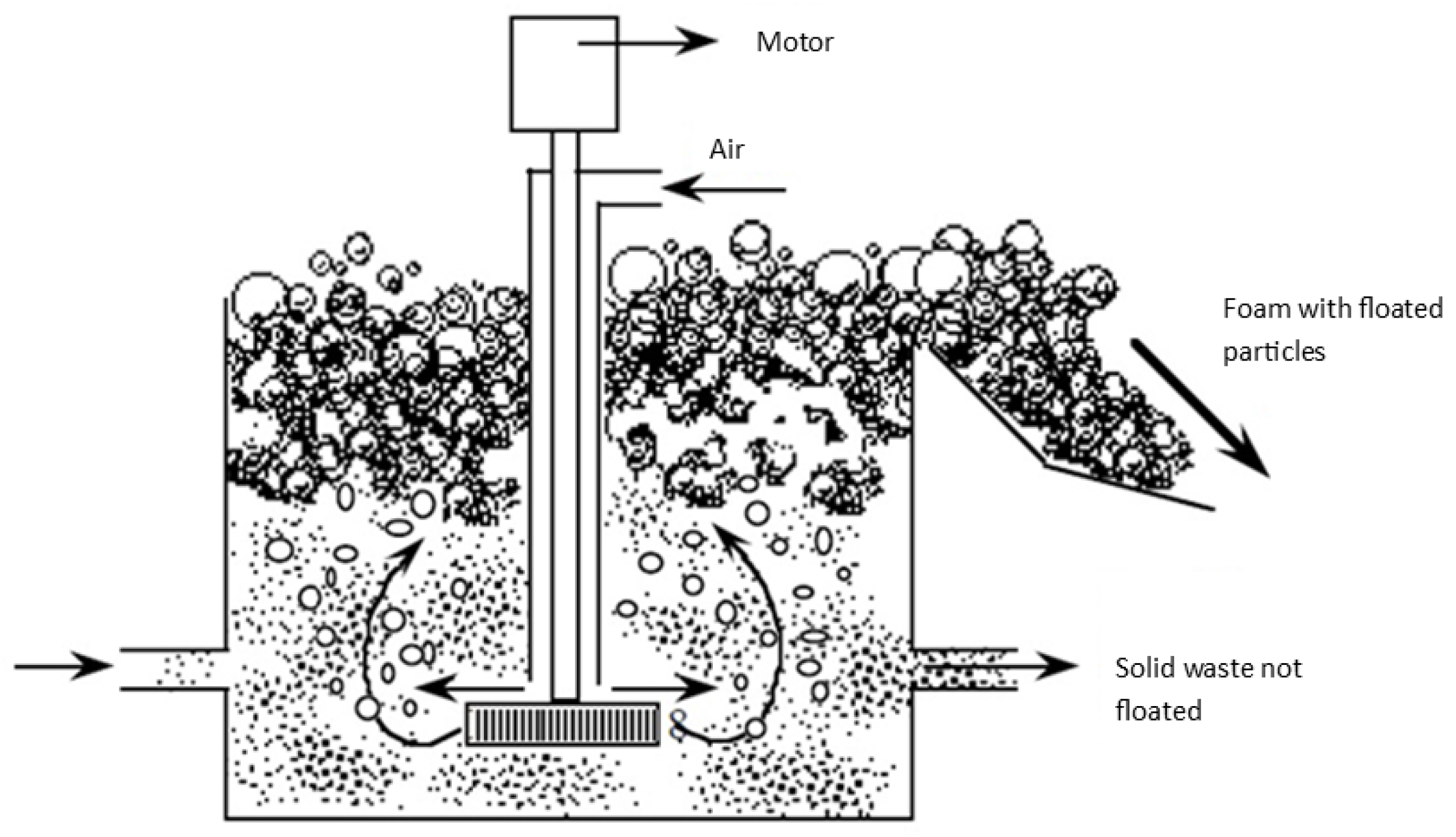 Motor

Air

Foam with floated particles

Solid waste not floated