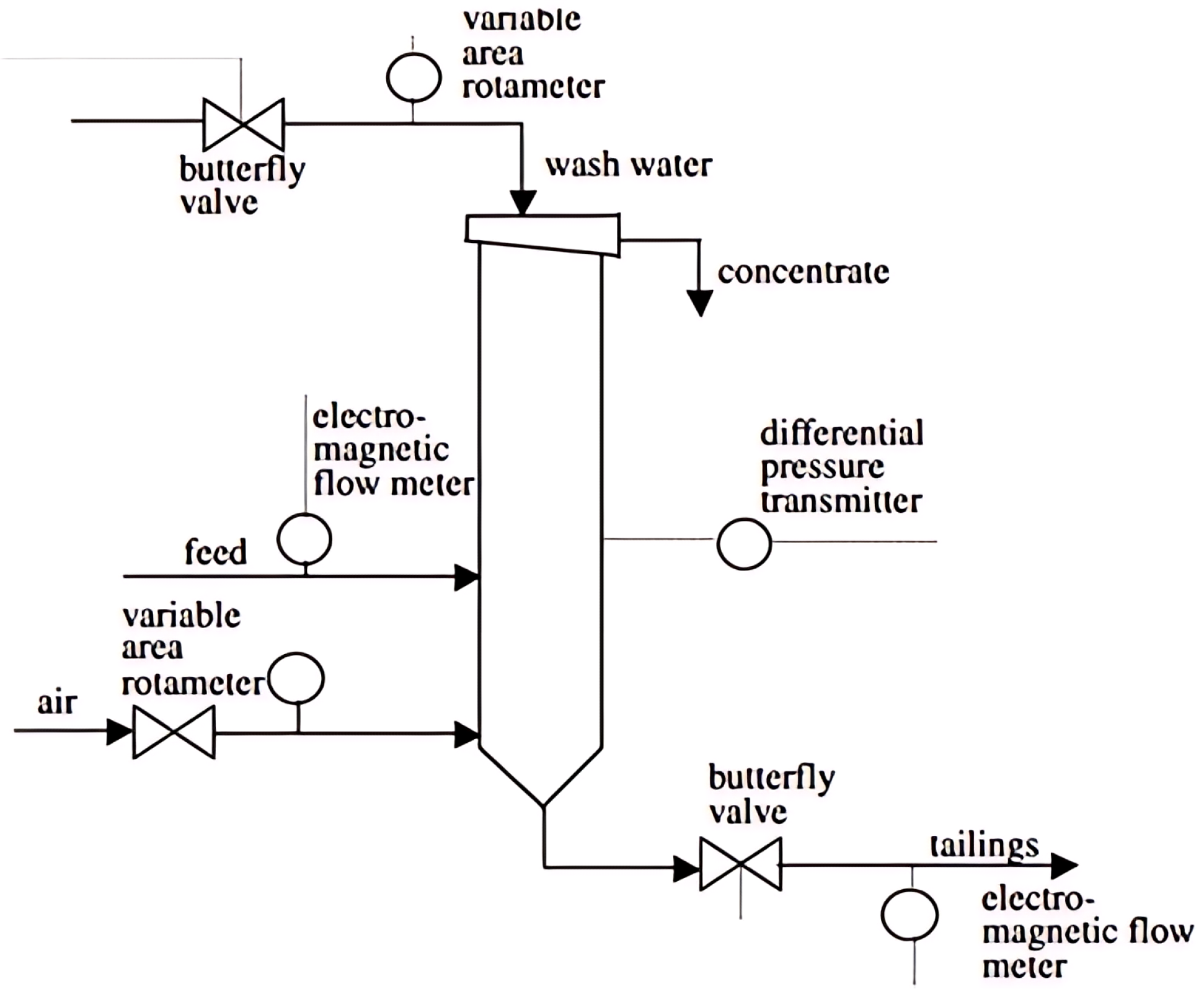 variable area rotameter

butterfly valve

wash water

concentrate

electro-magnetic flow meter

differential pressure transmitter

feed

variable area rotameter

air

butterfly valve

tailings

electro-magnetic flow meter